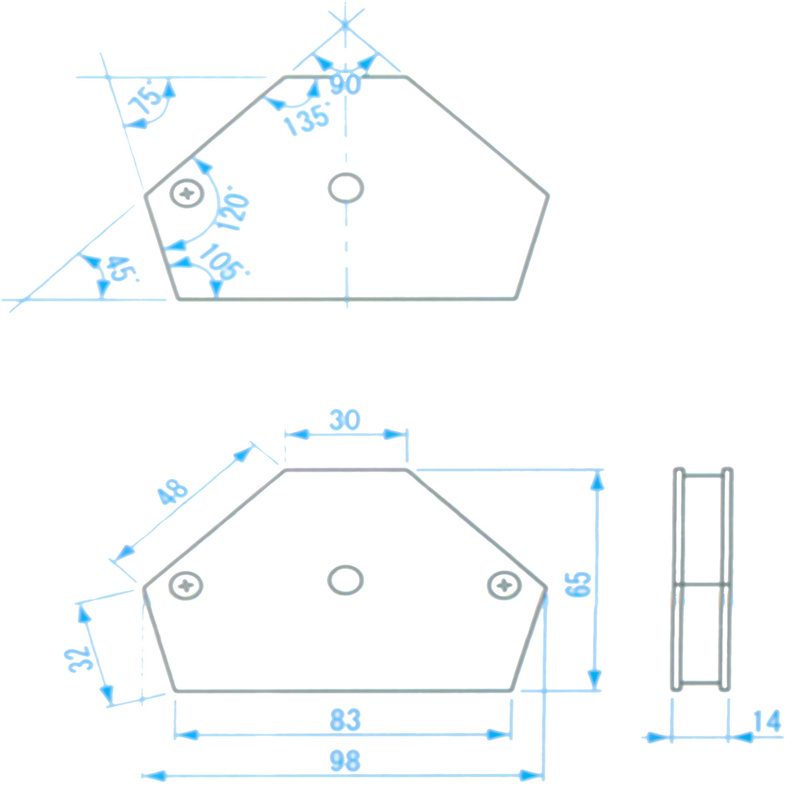 90
75°
135°
120°
105°
45°

30
48
65
32
83
98
14